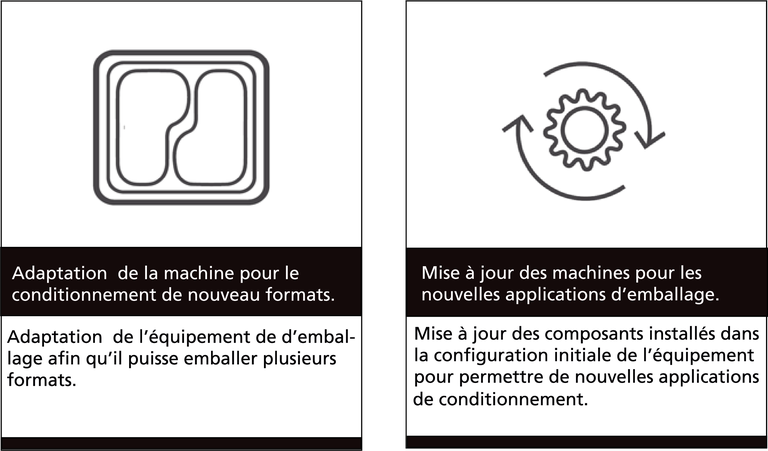 Adaptation de la machine pour le conditionnement de nouveau formats.

Adaptation de l'équipement de d'emballage afin qu'il puisse emballer plusieurs formats.

Mise à jour des machines pour les nouvelles applications d'emballage.

Mise à jour des composants installés dans la configuration initiale de l'équipement pour permettre de nouvelles applications de conditionnement.